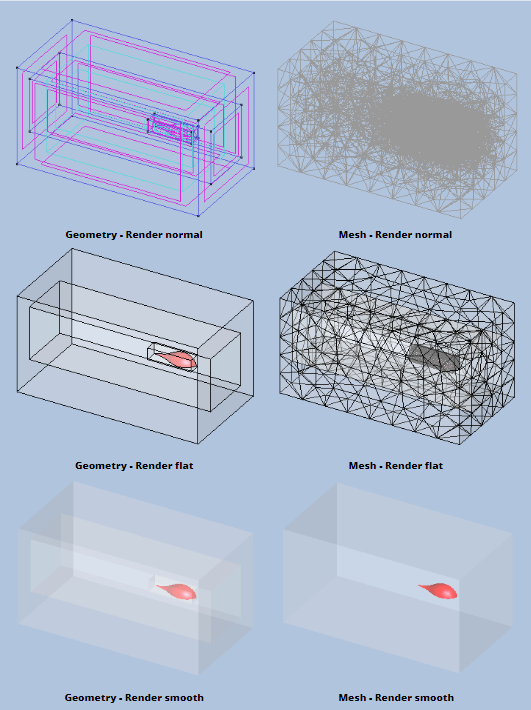 Geometry - Render normal

Mesh - Render normal

Geometry - Render flat

Mesh - Render flat

Geometry - Render smooth

Mesh - Render smooth